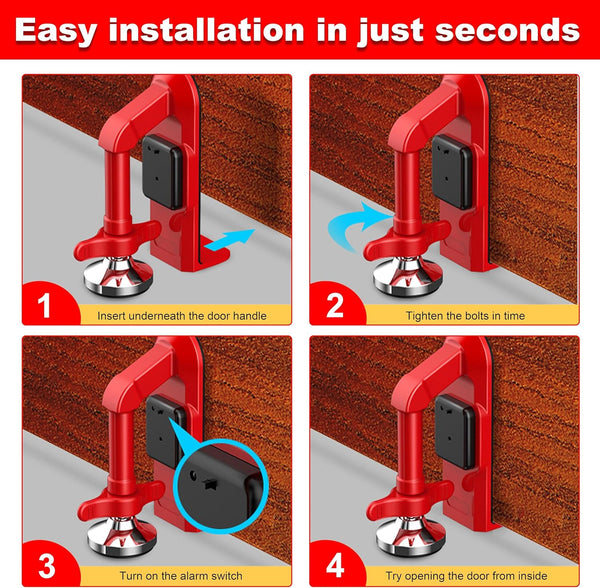 Easy installation in just seconds

1
Insert underneath the door handle

2
Tighten the bolts in time

3
Turn on the alarm switch

4
Try opening the door from inside