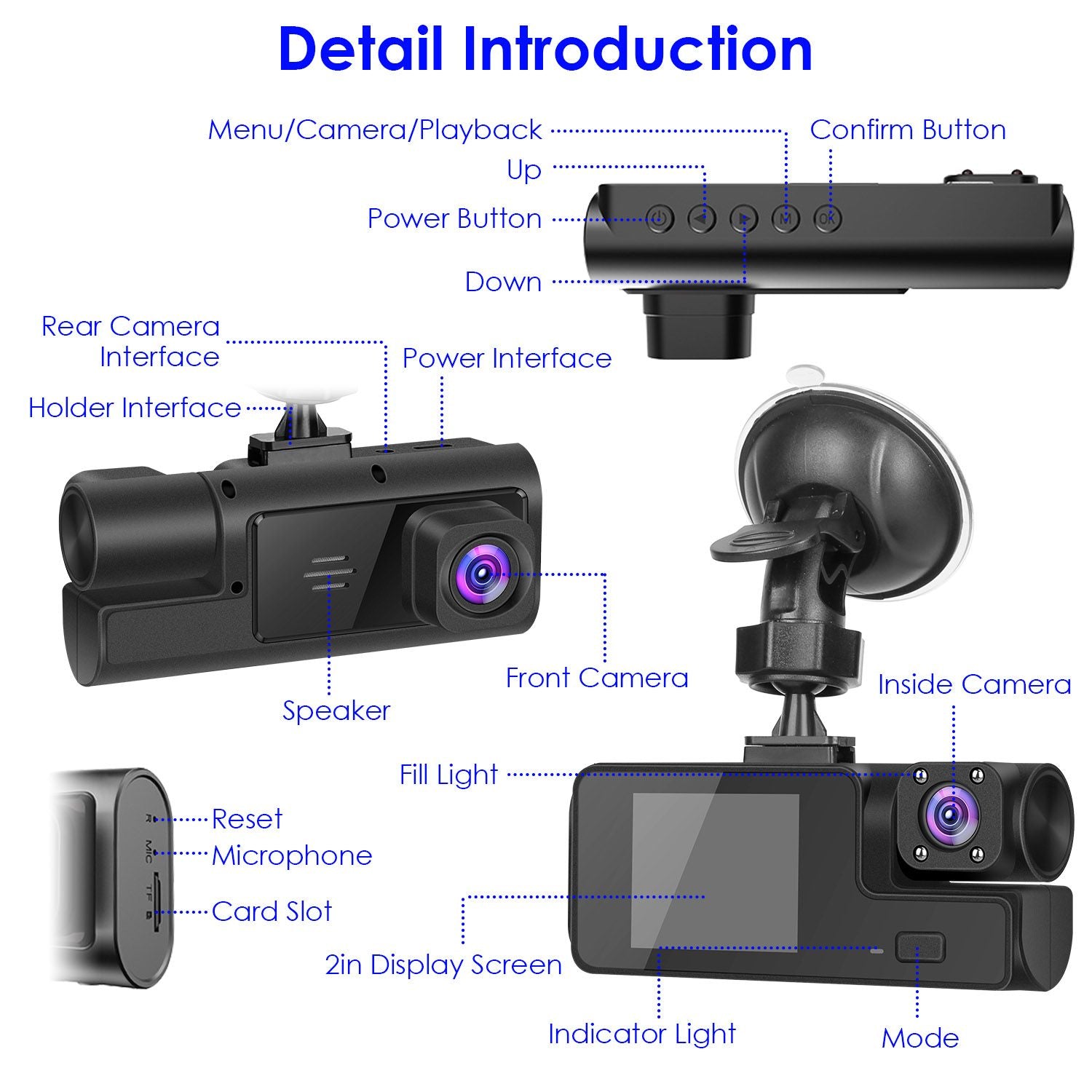 Detail Introduction

Menu/Camera/Playback

Confirm Button

Up

Power Button

Down

M

OK

Rear Camera Interface

Power Interface

Holder Interface

Front Camera

Speaker

Inside Camera

Fill Light

R

MIC

TF

Reset

Microphone

Card Slot

2in Display Screen

Indicator Light

Mode