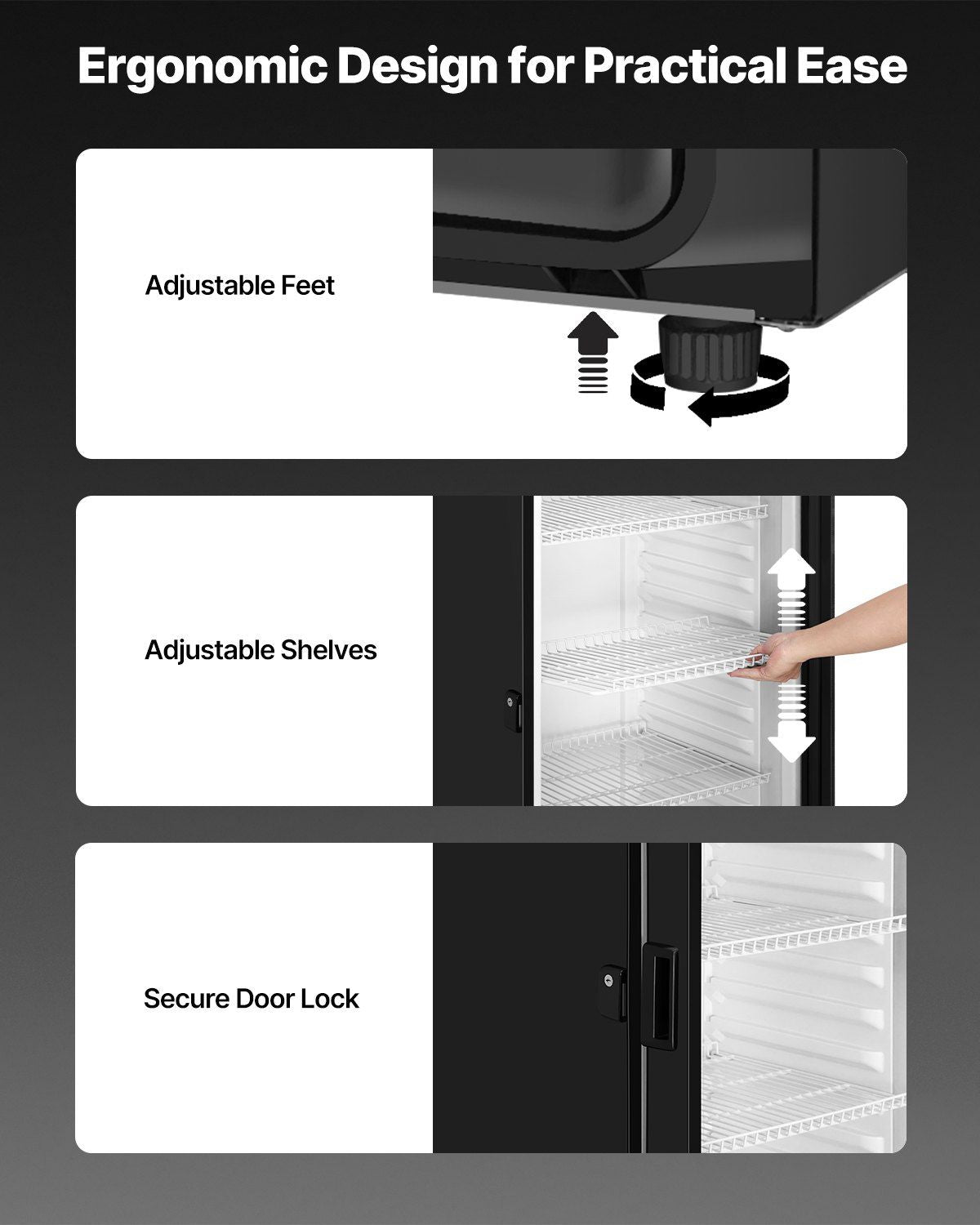 Ergonomic Design for Practical Ease

Adjustable Feet

Adjustable Shelves

Secure Door Lock