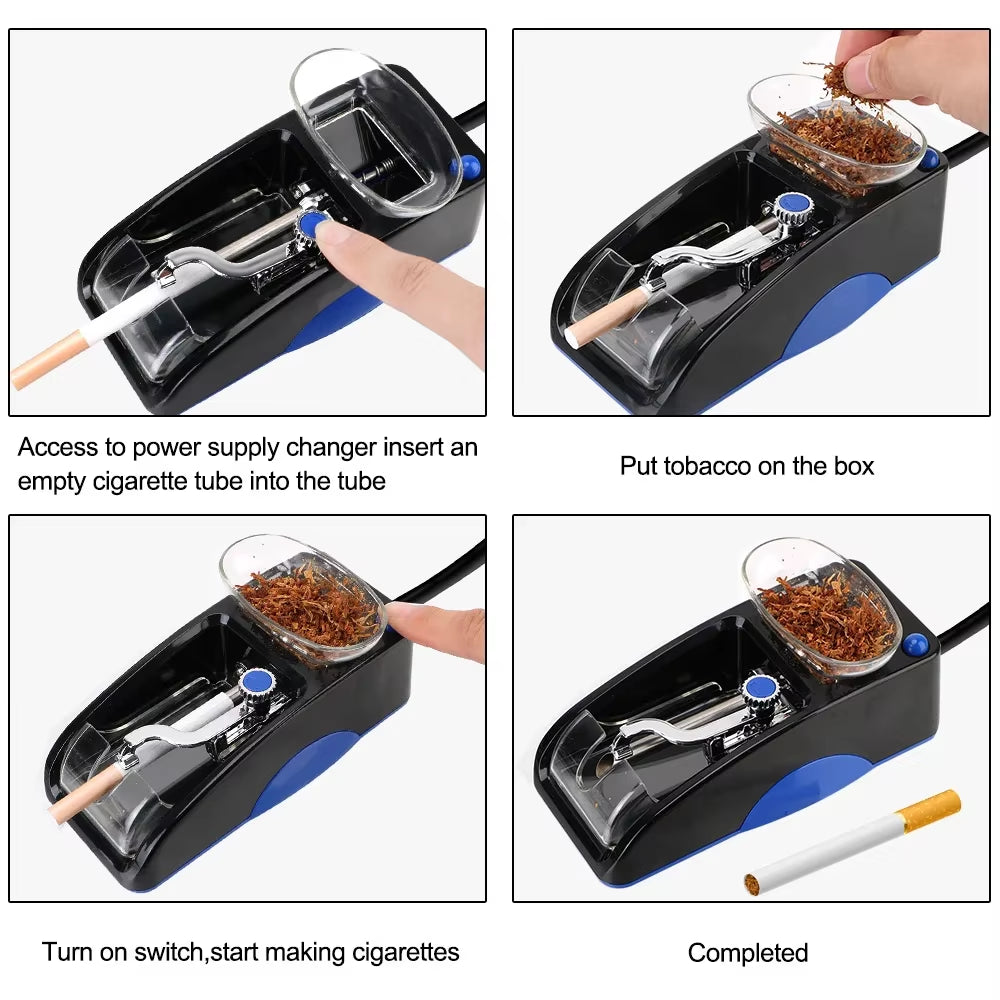 Access to power supply changer insert an empty cigarette tube into the tube

Put tobacco on the box

Turn on switch,start making cigarettes

Completed