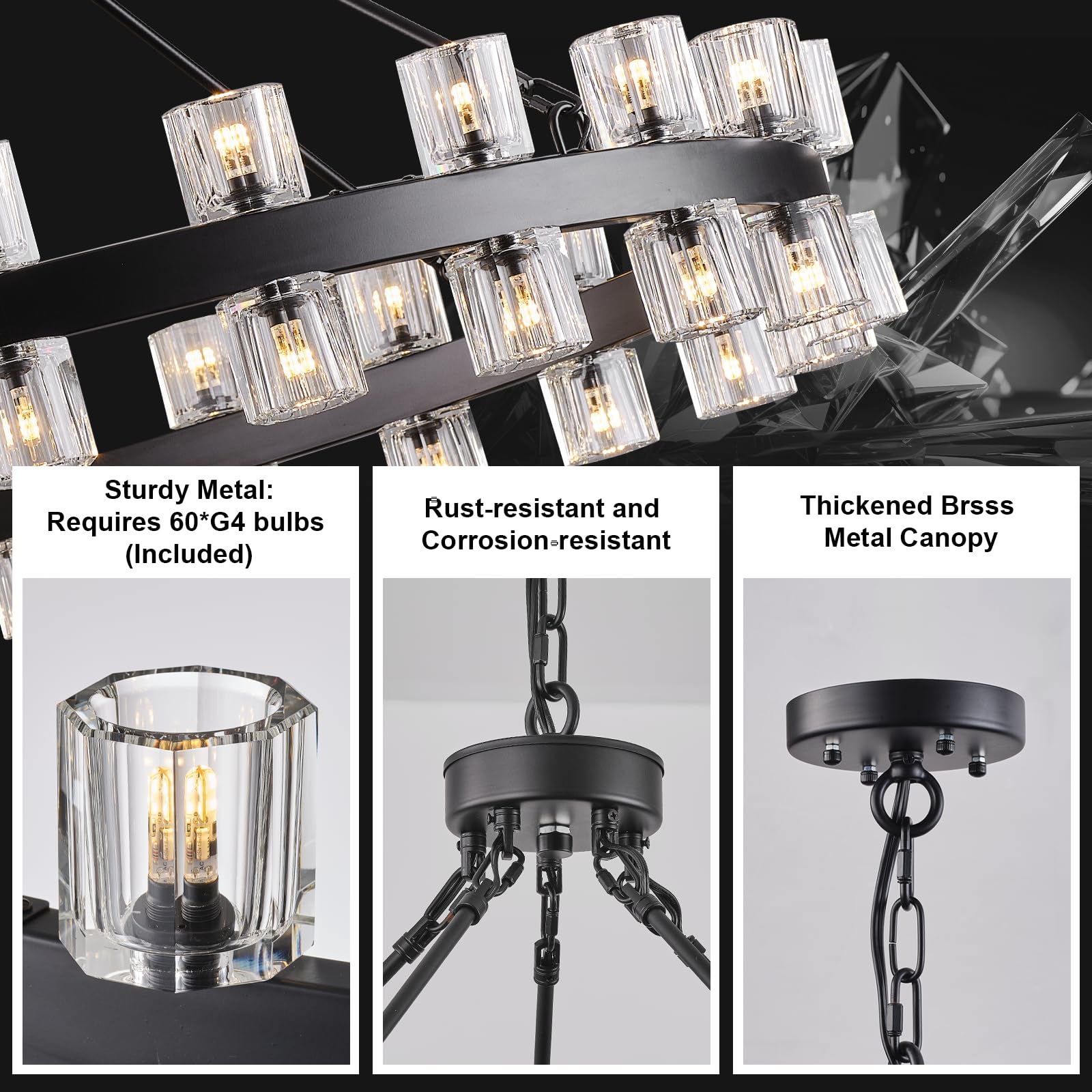 Sturdy Metal: Requires 60*G4 bulbs (Included)

Rust-resistant and Corrosion-resistant

Thickened Brsss Metal Canopy