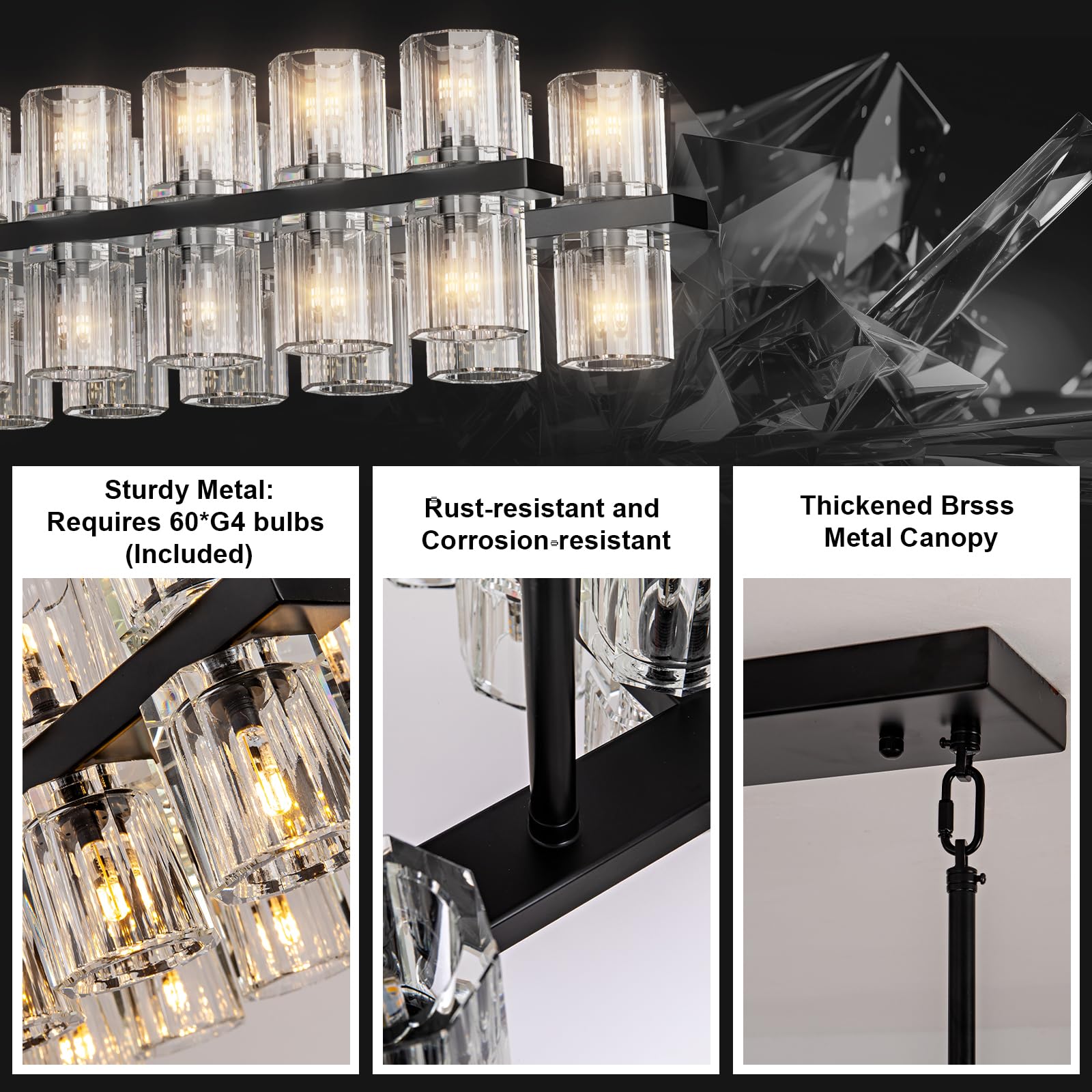 Sturdy Metal: Requires 60*G4 bulbs (Included)

Rust-resistant and Corrosion-resistant

Thickened Brsss Metal Canopy