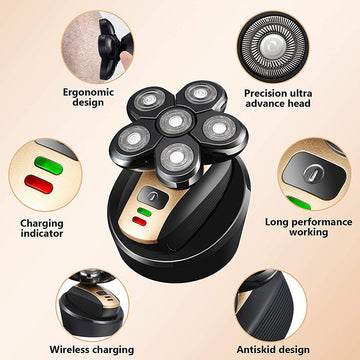 Ergonomic design

Precision ultra advance head

Charging indicator

Long performance working

Wireless charging

Antiskid design