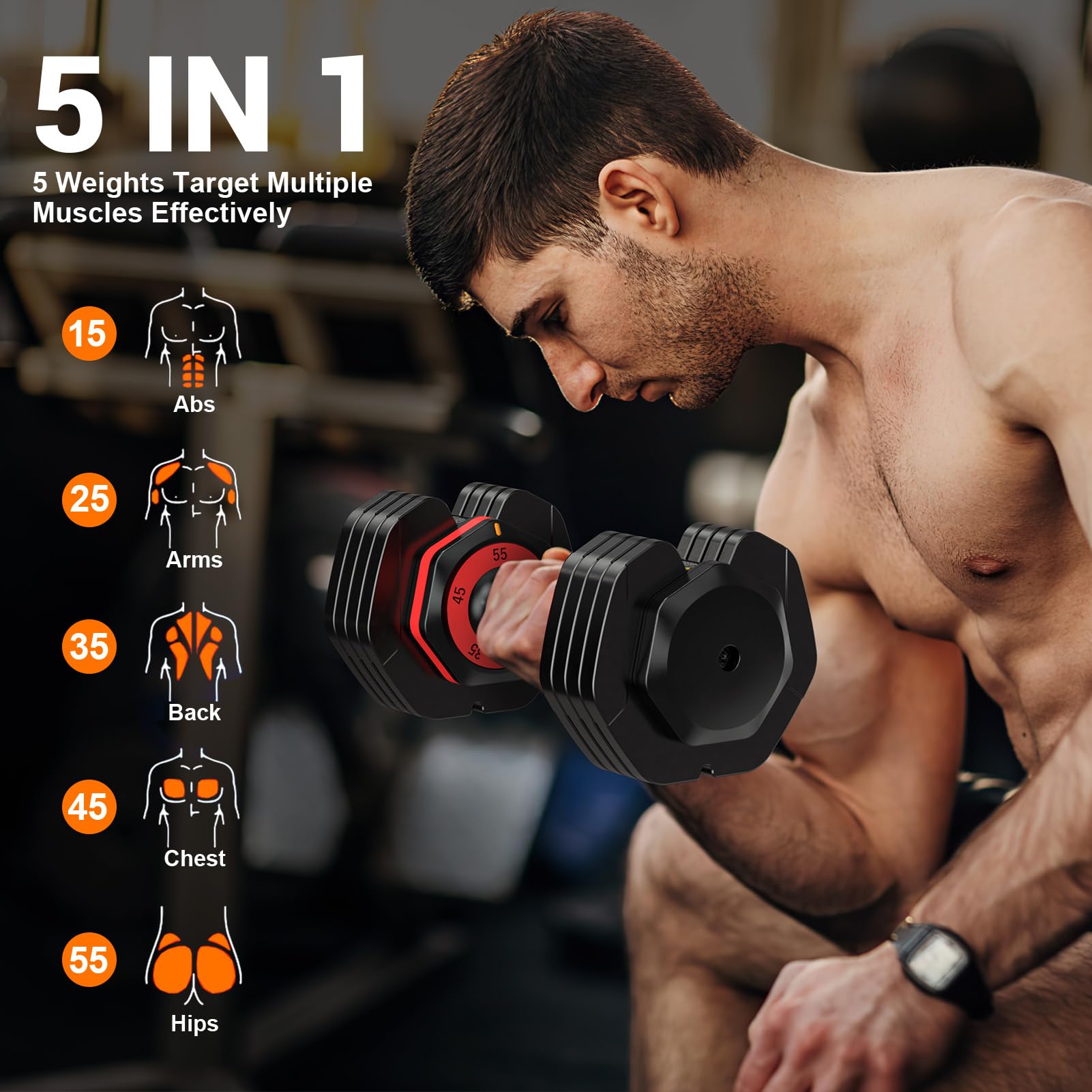 5 IN 1
5 Weights Target Multiple Muscles Effectively

15
Abs

25
Arms

35
Back

45
Chest

55
Hips

55
45
35