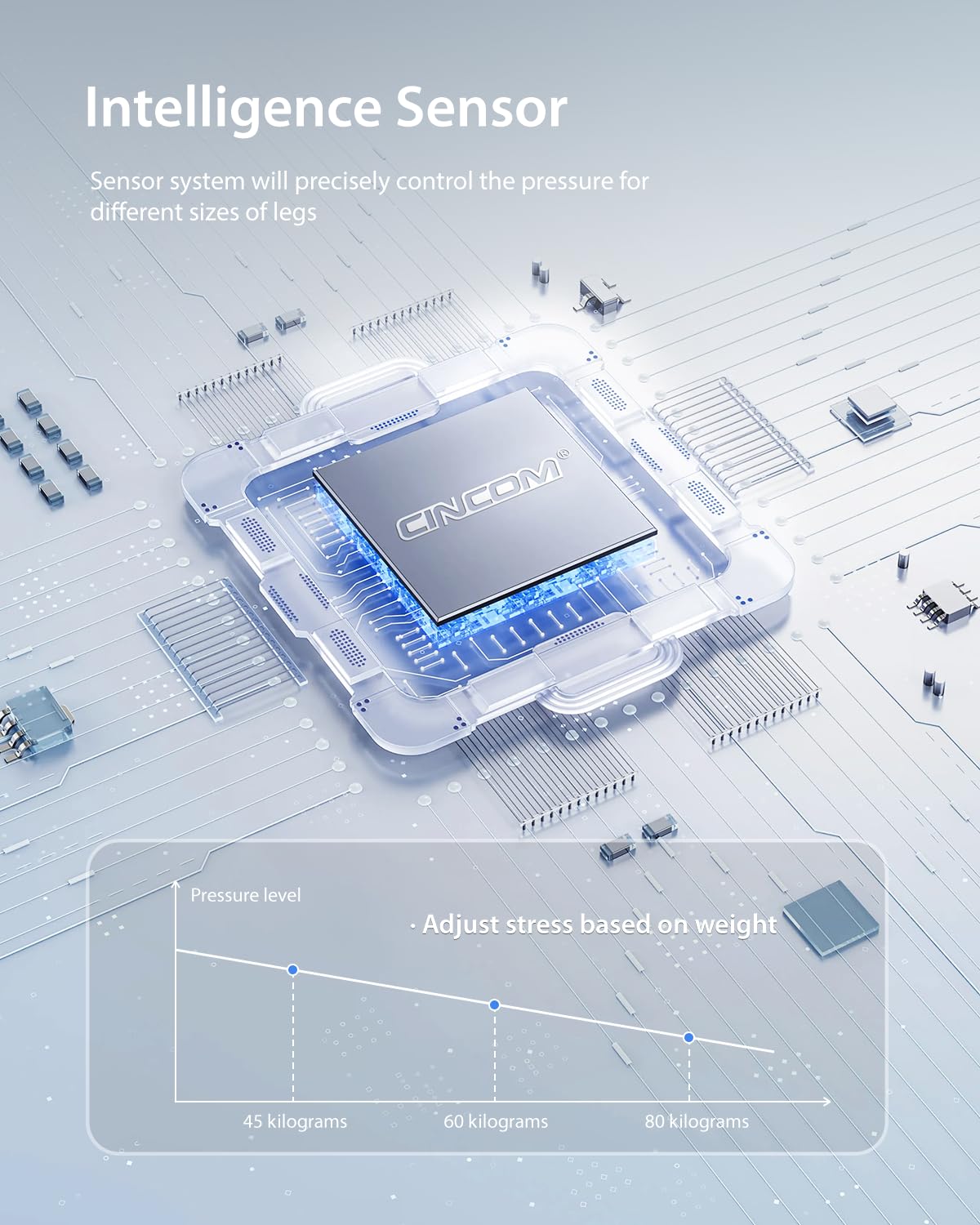 Intelligence Sensor

Sensor system will precisely control the pressure for different sizes of legs

CINCOM®

Pressure level

· Adjust stress based on weight

45 kilograms

60 kilograms

80 kilograms